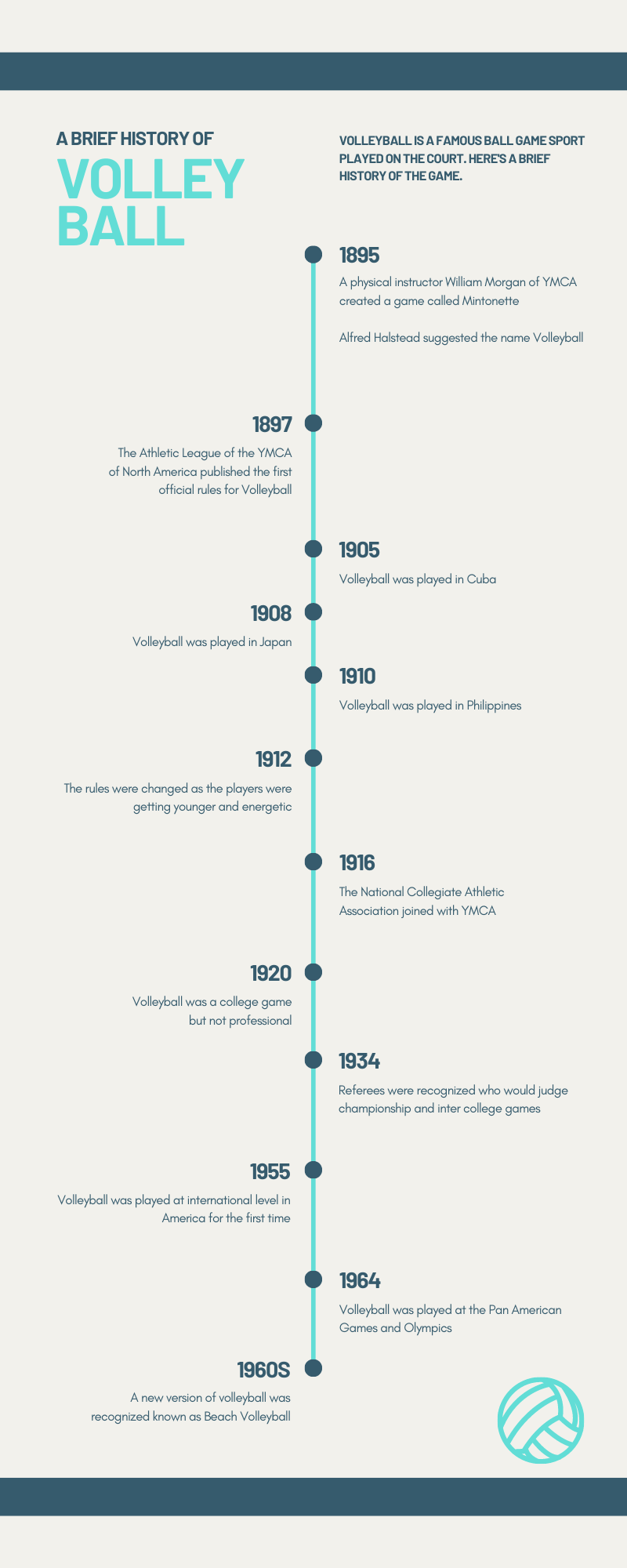 A BRIEF HISTORY OF

VOLLEY BALL

VOLLEYBALL IS A FAMOUS BALL GAME SPORT PLAYED ON THE COURT. HERE'S A BRIEF HISTORY OF THE GAME.

1895

A physical instructor William Morgan of YMCA created a game called Mintonette

Alfred Halstead suggested the name Volleyball

1897

The Athletic League of the YMCA of North America published the first official rules for Volleyball

1905

Volleyball was played in Cuba

1908

Volleyball was played in Japan

1910

Volleyball was played in Philippines

1912

The rules were changed as the players were getting younger and energetic

1916

The National Collegiate Athletic Association joined with YMCA

1920

Volleyball was a college game but not professional

1934

Referees were recognized who would judge championship and inter college games

1955

Volleyball was played at international level in America for the first time

1964

Volleyball was played at the Pan American Games and Olympics

1960S

A new version of volleyball was recognized known as Beach Volleyball