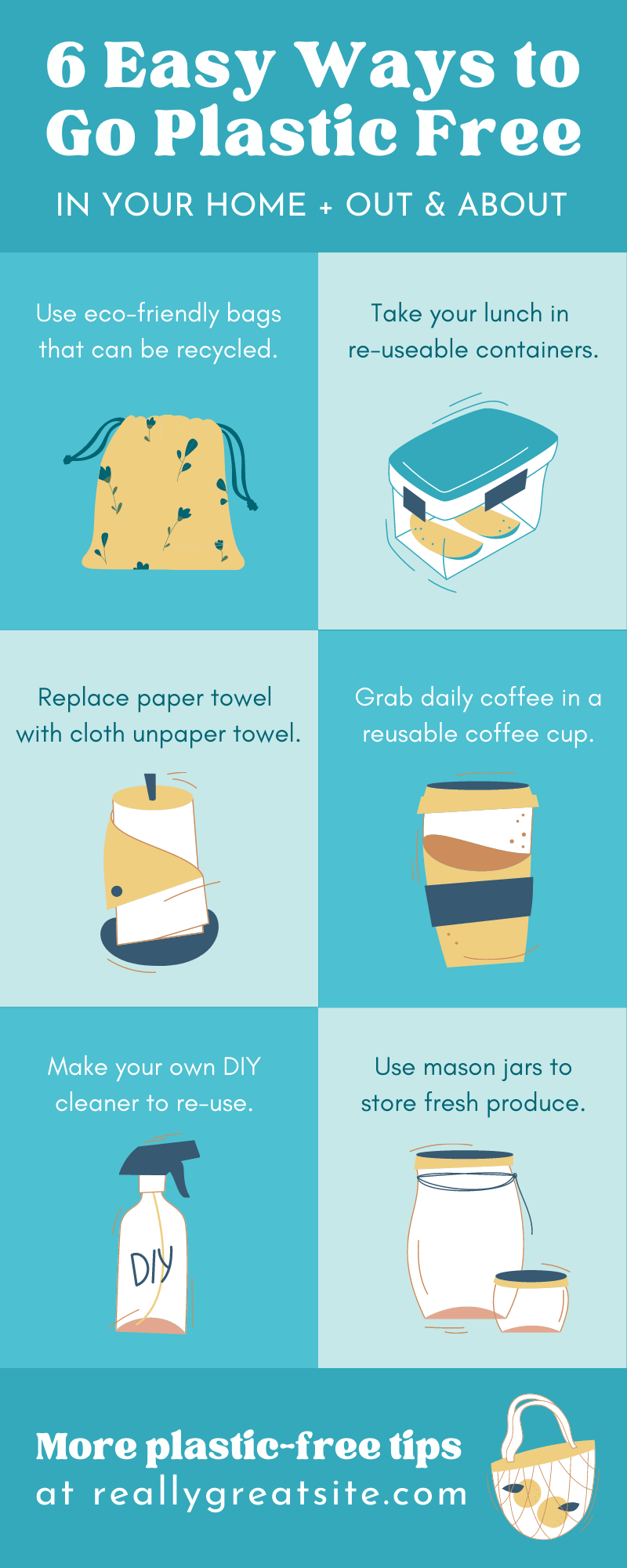 6 Easy Ways to Go Plastic Free

IN YOUR HOME + OUT & ABOUT

Use eco-friendly bags that can be recycled.

Take your lunch in re-useable containers.

Replace paper towel with cloth unpaper towel.

Grab daily coffee in a reusable coffee cup.

Make your own DIY cleaner to re-use.

DIY

Use mason jars to store fresh produce.

More plastic-free tips at reallygreatsite.com