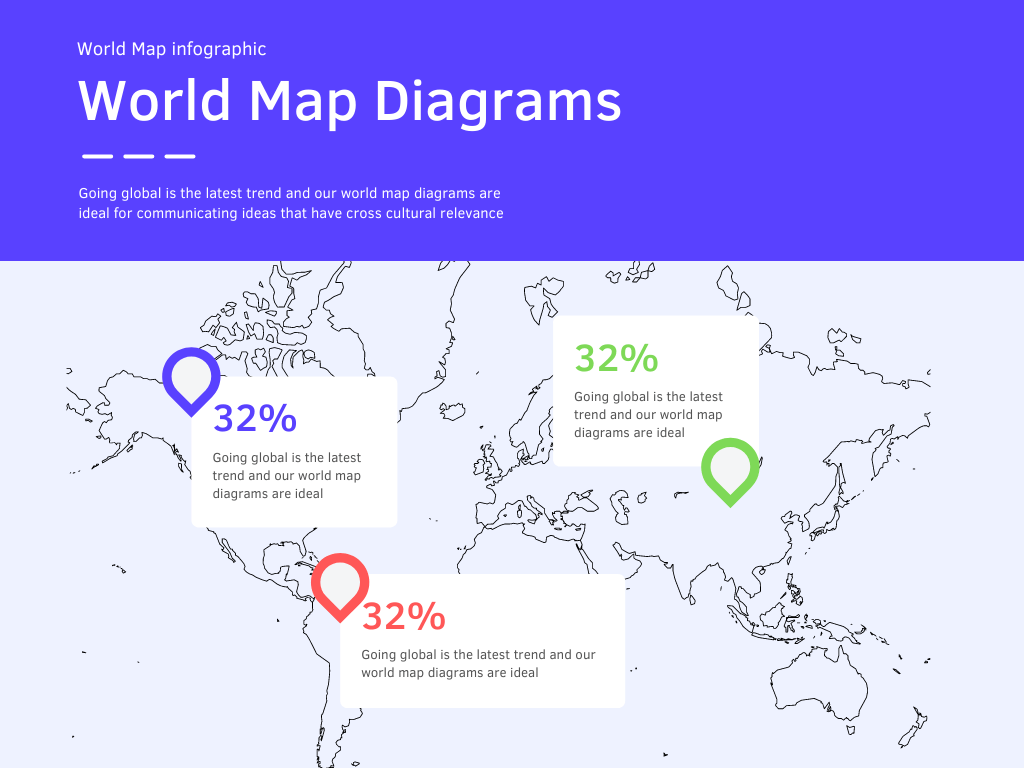 World Map infographic

World Map Diagrams

Going global is the latest trend and our world map diagrams are ideal for communicating ideas that have cross cultural relevance

32%

Going global is the latest trend and our world map diagrams are ideal

32%

Going global is the latest trend and our world map diagrams are ideal

32%

Going global is the latest trend and our world map diagrams are ideal